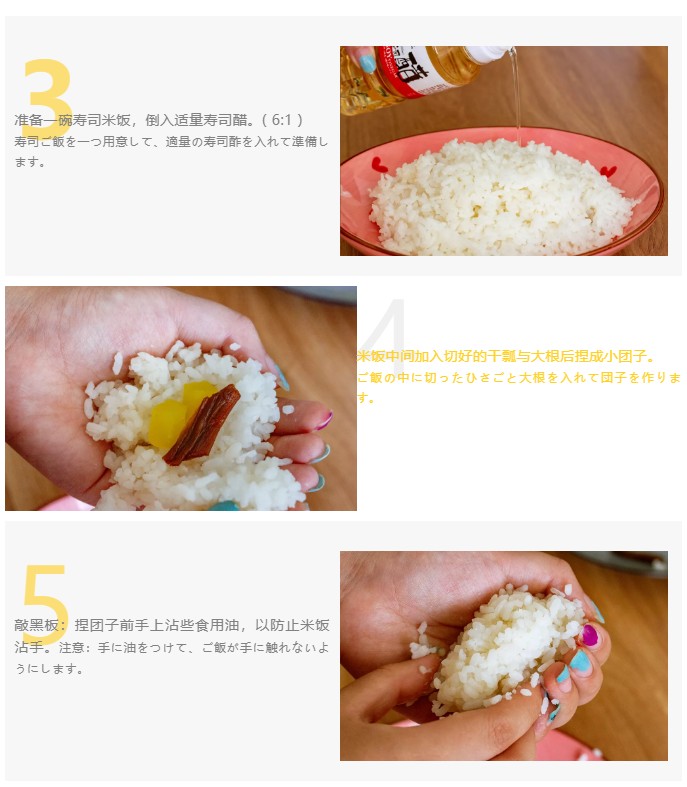 3

准备一碗寿司米饭，倒入适量寿司醋。( 6:1 )
寿司ご飯を一つ用意して、適量の寿司酢を入れて準備します。

4

米饭中间加入切好的干瓢与大根后捏成小团子。
ご飯の中に切ったひさごと大根を入れて団子を作ります。

5

敲黑板：捏团子前手上沾些食用油，以防止米饭沾手。注意：手に油をつけて、ご飯が手に触れないようにします。